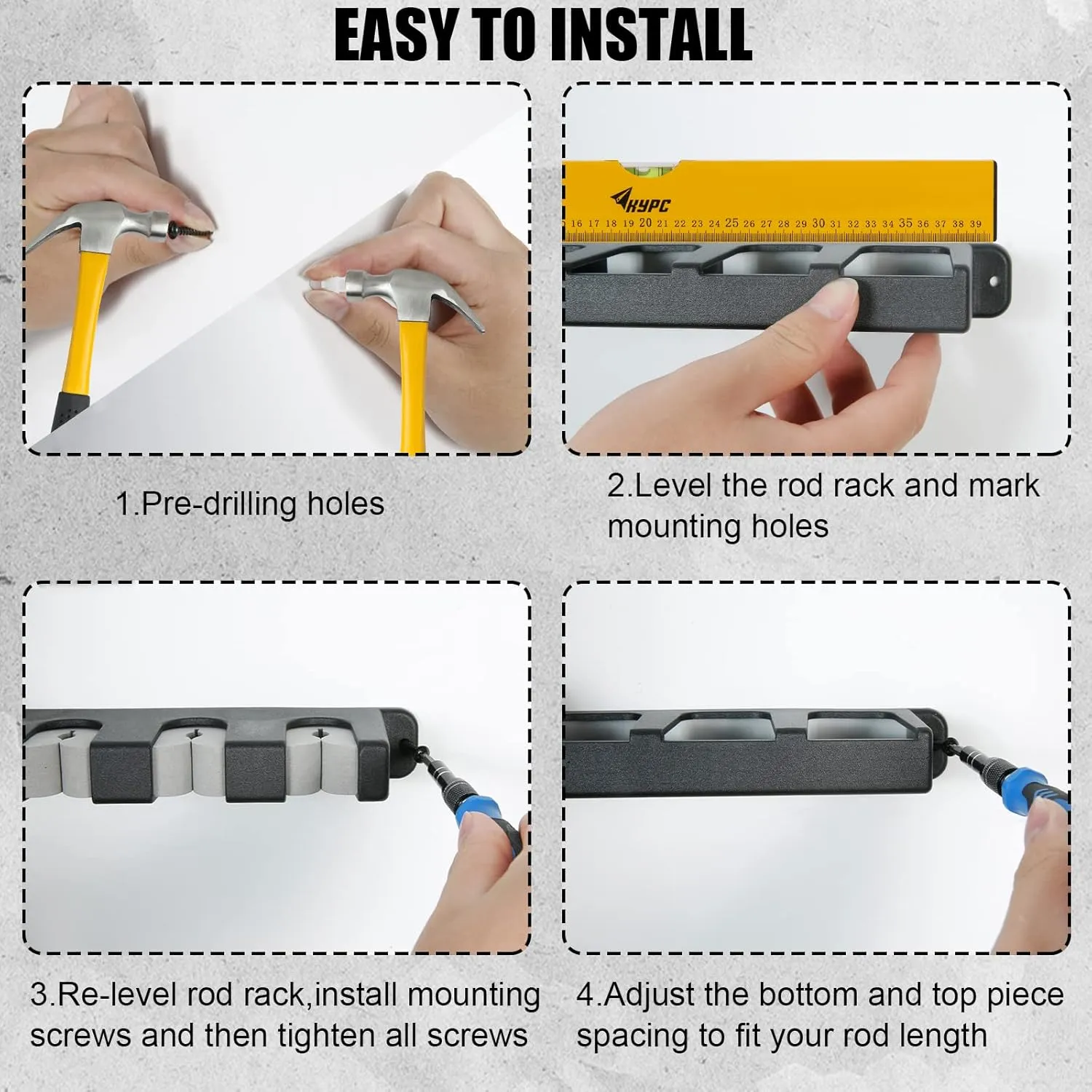 EASY TO INSTALL

KYPC
16 17 18 19 20 21 22 23 24 25 26 27 28 29 30 31 32 33 34 35 36 37 38 39

1.Pre-drilling holes

2.Level the rod rack and mark mounting holes

3.Re-level rod rack,install mounting screws and then tighten all screws

4.Adjust the bottom and top piece spacing to fit your rod length